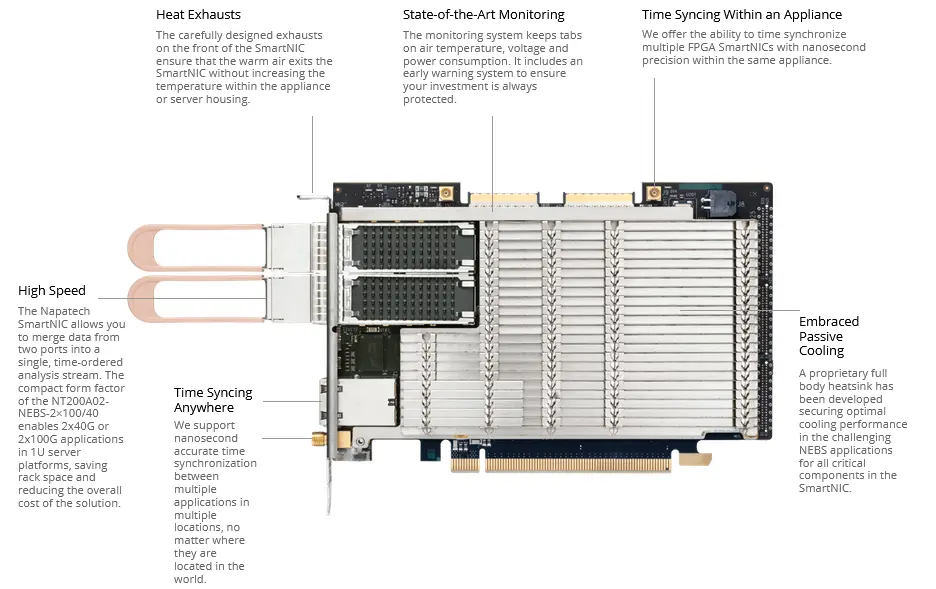 Heat Exhausts

The carefully designed exhausts on the front of the SmartNIC ensure that the warm air exits the SmartNIC without increasing the temperature within the appliance or server housing.

State-of-the-Art Monitoring

The monitoring system keeps tabs on air temperature, voltage and power consumption. It includes an early warning system to ensure your investment is always protected.

Time Syncing Within an Appliance

We offer the ability to time synchronize multiple FPGA SmartNICs with nanosecond precision within the same appliance.

High Speed

The Napatech SmartNIC allows you to merge data from two ports into a single, time-ordered analysis stream. The compact form factor of the NT200A02-NEBS-2×100/40 enables 2x40G or 2x100G applications in 1U server platforms, saving rack space and reducing the overall cost of the solution.

Time Syncing Anywhere

We support nanosecond accurate time synchronization between multiple applications in multiple locations, no matter where they are located in the world.

Embraced Passive Cooling

A proprietary full body heatsink has been developed securing optimal cooling performance in the challenging NEBS applications for all critical components in the SmartNIC.